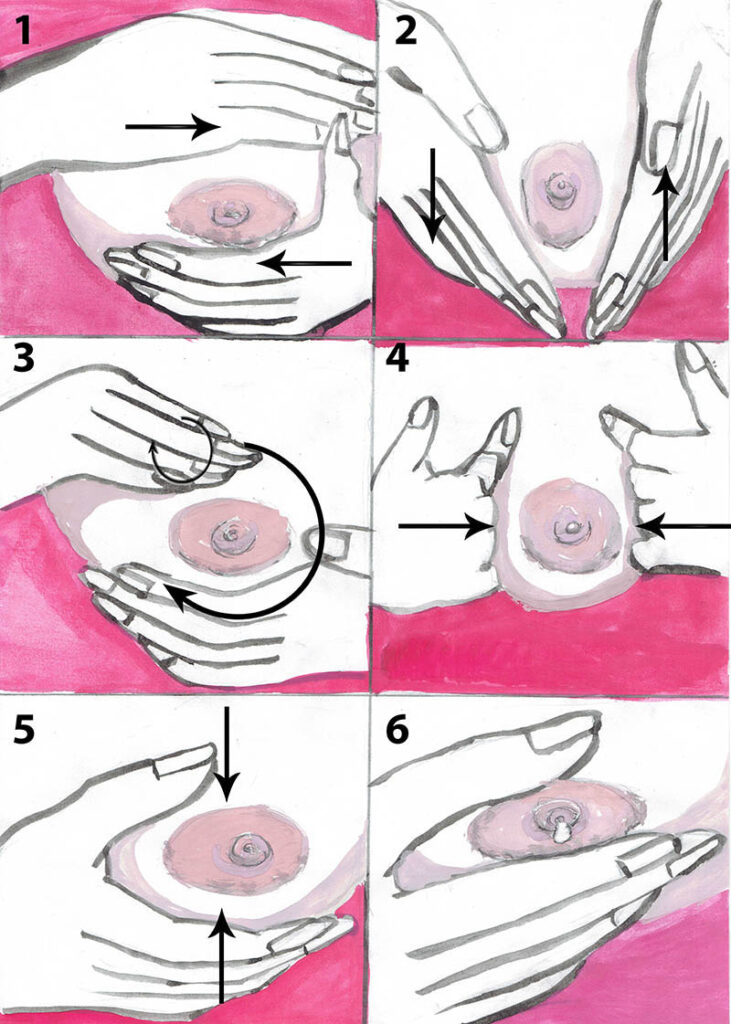 1

2

3

4

5

6